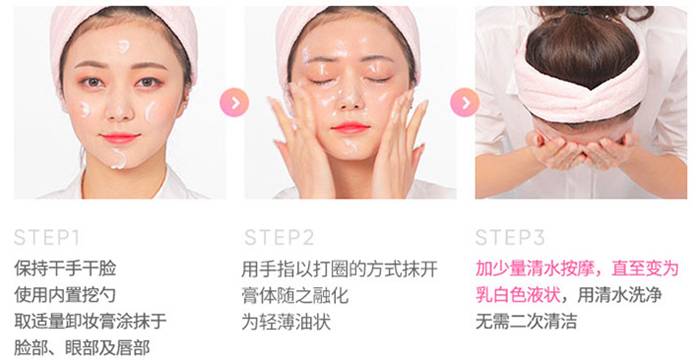 STEP1
保持干手干脸
使用内置挖勺
取适量卸妆膏涂抹于
脸部、眼部及唇部

STEP2
用手指以打圈的方式抹开
膏体随之融化
为轻薄油状

STEP3
加少量清水按摩，直至变为
乳白色液状，用清水洗净
无需二次清洁