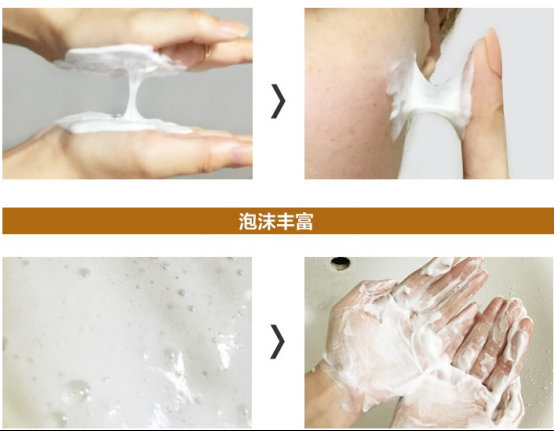 泡沫丰富