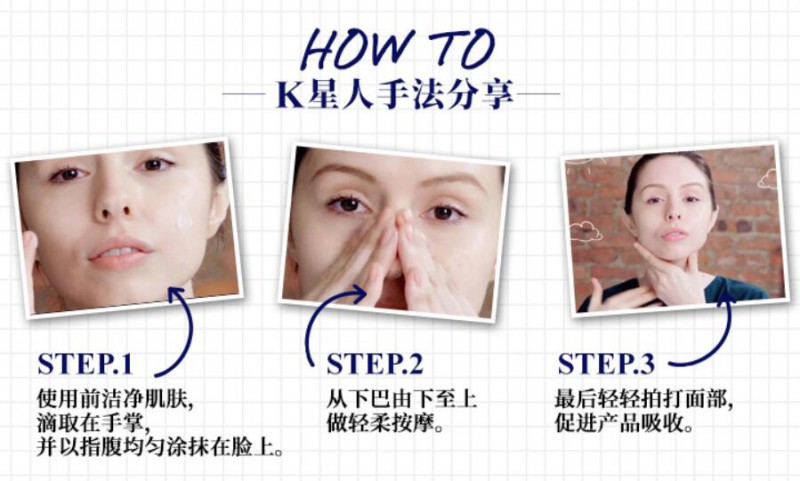 HOW TO
K星人手法分享

STEP.1
使用前洁净肌肤,
滴取在手掌,
并以指腹均匀涂抹在脸上。

STEP.2
从下巴由下至上
做轻柔按摩。

STEP.3
最后轻轻拍打面部,
促进产品吸收。