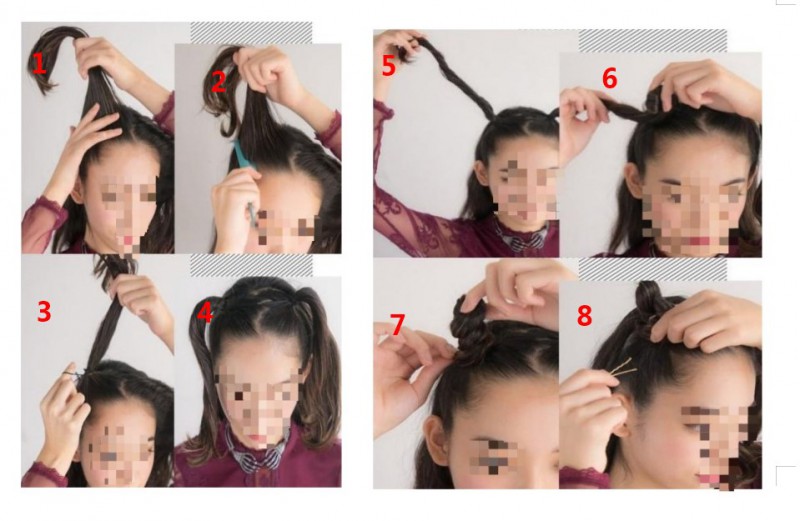 1
2
3
4
5
6
7
8