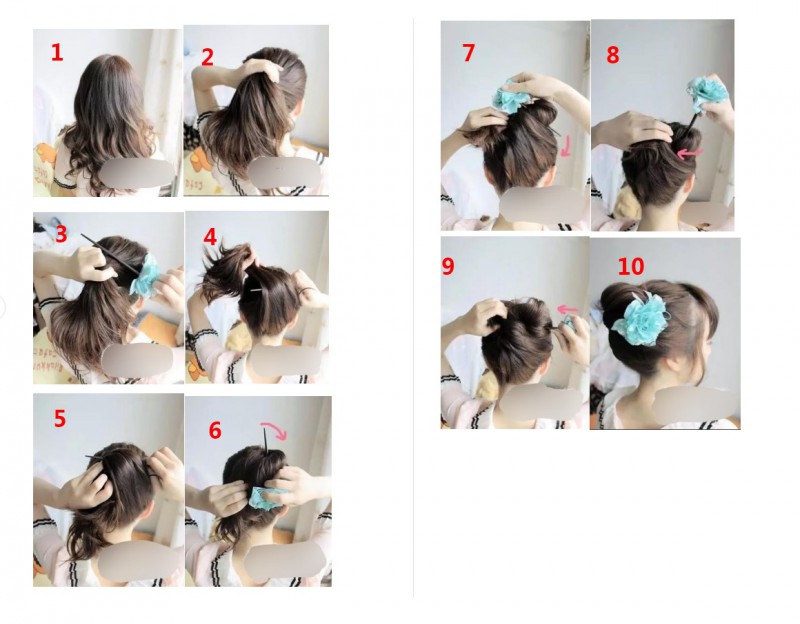 1
2
3
4
5
6
7
8
9
10