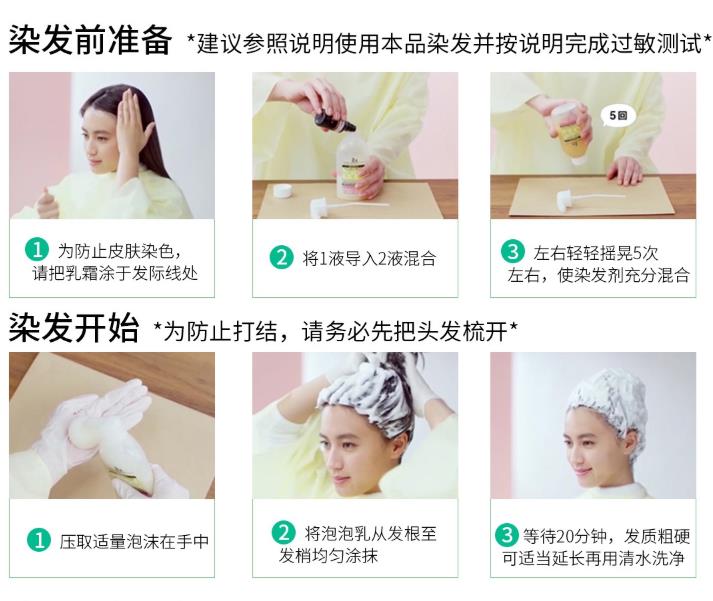 染发前准备 *建议参照说明使用本品染发并按说明完成过敏测试*

5回

1 为防止皮肤染色，请把乳霜涂于发际线处

2 将1液导入2液混合

3 左右轻轻摇晃5次左右，使染发剂充分混合

染发开始 *为防止打结，请务必先把头发梳开*

1 压取适量泡沫在手中

2 将泡泡乳从发根至发梢均匀涂抹

3 等待20分钟，发质粗硬可适当延长再用清水洗净