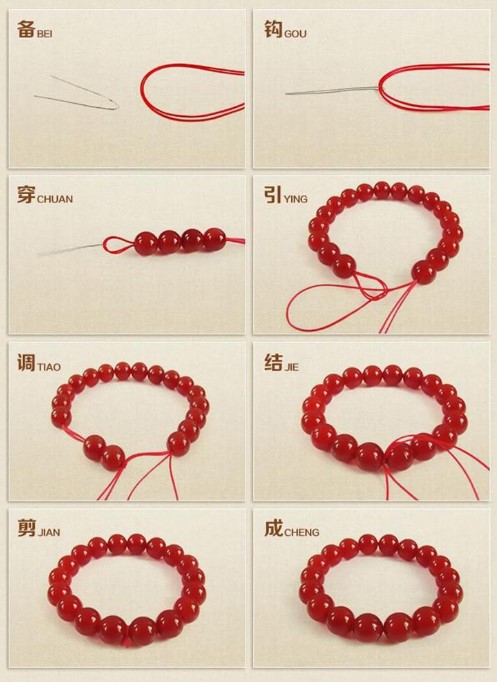 备 BEI

钩 GOU

穿 CHUAN

引 YING

调 TIAO

结 JIE

剪 JIAN

成 CHENG